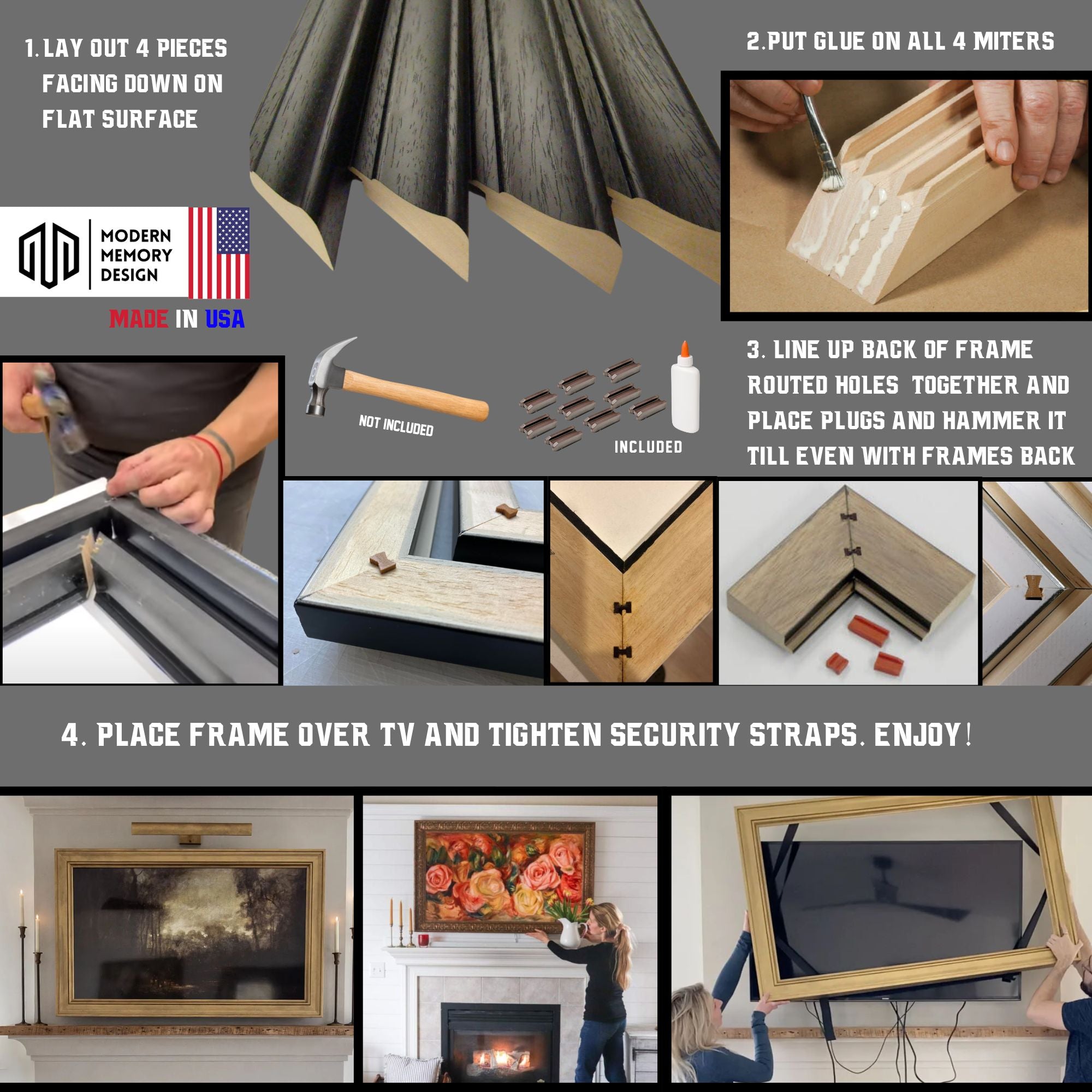 1. LAY OUT 4 PIECES FACING DOWN ON FLAT SURFACE

2.PUT GLUE ON ALL 4 MITERS

MODERN MEMORY DESIGN

MADE IN USA

NOT INCLUDED

INCLUDED

3. LINE UP BACK OF FRAME ROUTED HOLES TOGETHER AND PLACE PLUGS AND HAMMER IT TILL EVEN WITH FRAMES BACK

4. PLACE FRAME OVER TV AND TIGHTEN SECURITY STRAPS. ENJOY!